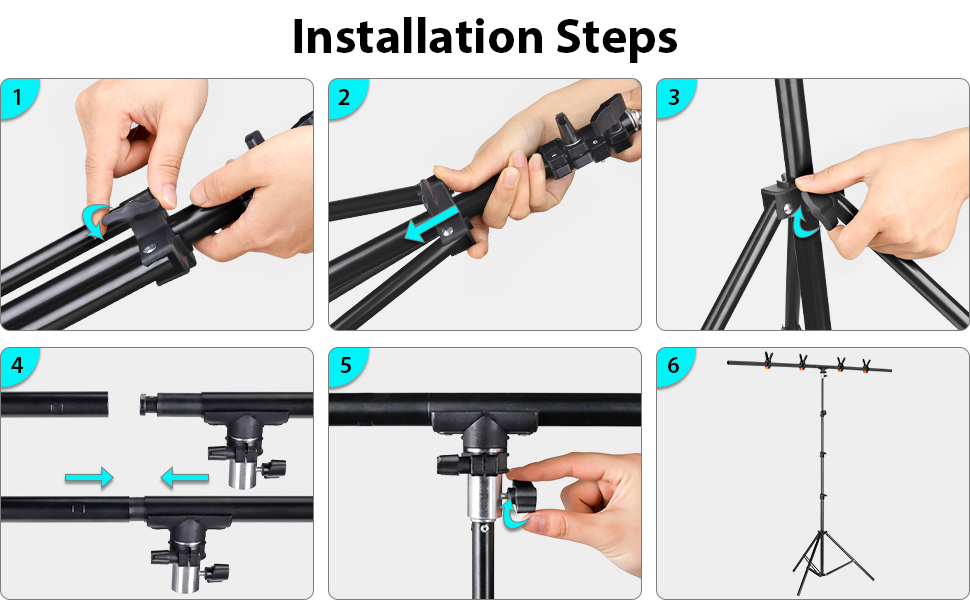 Installation Steps

1

2

3

4

5

6